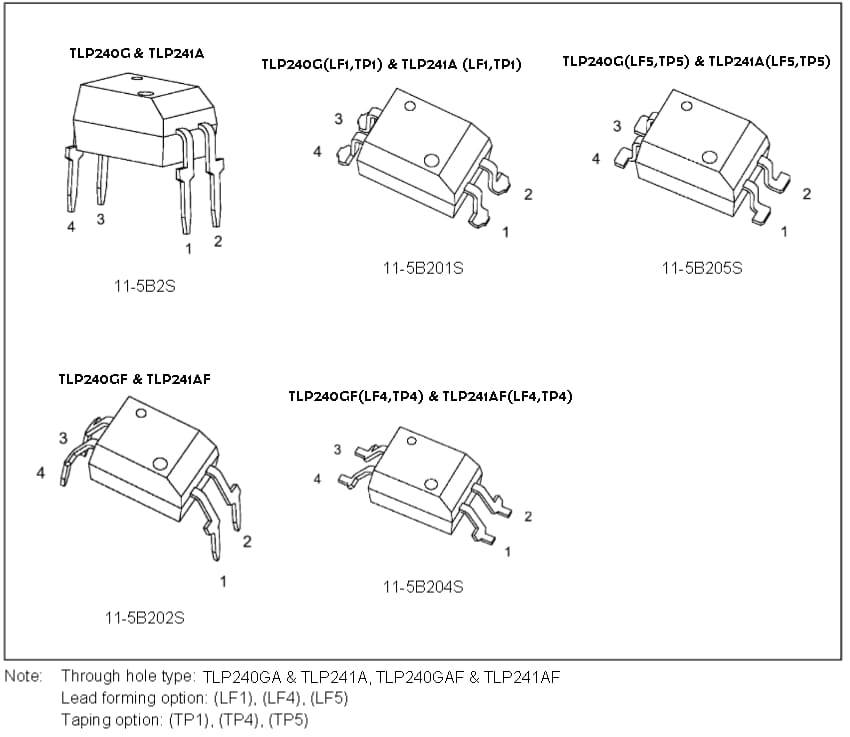 TLP240G & TLP241A

4 3 1 2

11-5B2S

TLP240G(LF1,TP1) & TLP241A (LF1,TP1)

3 4 2 1

11-5B201S

TLP240G(LF5,TP5) & TLP241A(LF5,TP5)

3 4 2 1

11-5B205S

TLP240GF & TLP241AF

3 4 2 1

11-5B202S

TLP240GF(LF4,TP4) & TLP241AF(LF4,TP4)

3 4 2 1

11-5B204S

Note: Through hole type: TLP240GA & TLP241A, TLP240GAF & TLP241AF
Lead forming option: (LF1), (LF4), (LF5)
Taping option: (TP1), (TP4), (TP5)