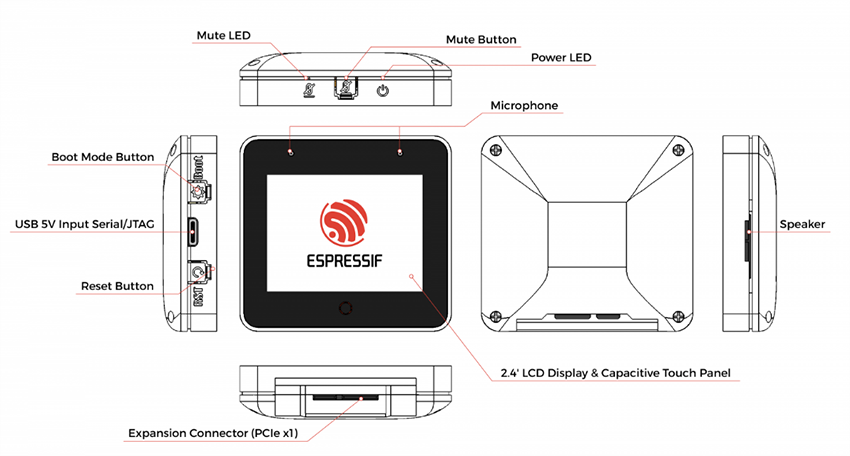 Mute LED

Mute Button

Power LED

Microphone

Boot Mode Button

Boot

USB 5V Input Serial/JTAG

Reset Button

RST

ESPRESSIF

Speaker

2.4' LCD Display & Capacitive Touch Panel

Expansion Connector (PCIe x1)