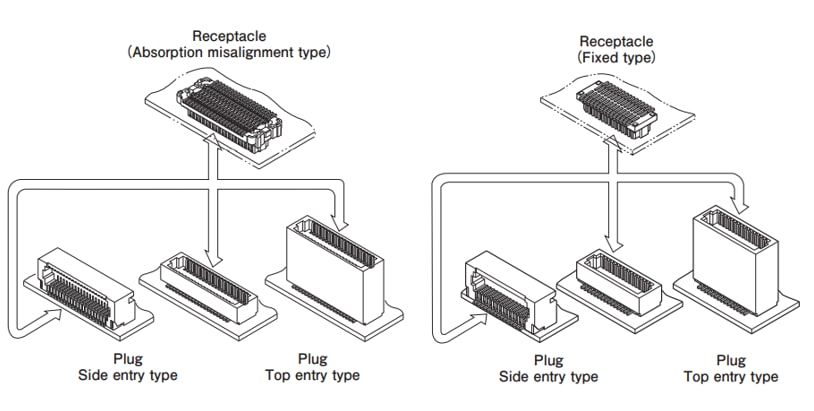 Receptacle
(Absorption misalignment type)

Plug
Side entry type

Plug
Top entry type

Receptacle
(Fixed type)

Plug
Side entry type

Plug
Top entry type